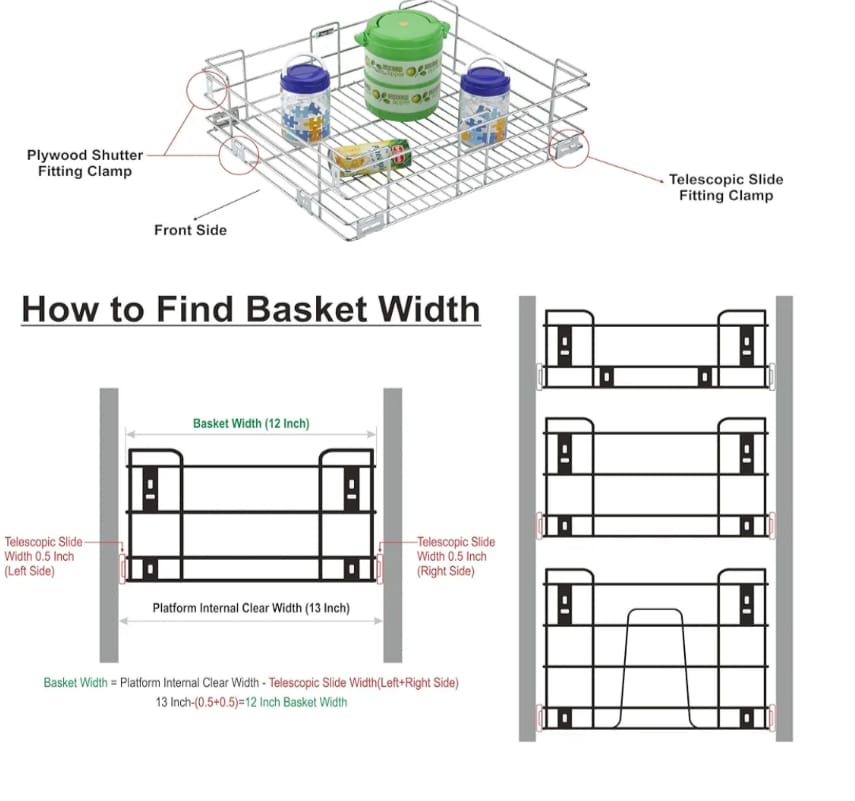 Plywood Shutter Fitting Clamp

Front Side

Telescopic Slide Fitting Clamp

How to Find Basket Width

Basket Width (12 Inch)

Telescopic Slide Width 0.5 Inch (Left Side)

Telescopic Slide Width 0.5 Inch (Right Side)

Platform Internal Clear Width (13 Inch)

Basket Width = Platform Internal Clear Width - Telescopic Slide Width(Left+Right Side)
13 Inch-(0.5+0.5)=12 Inch Basket Width